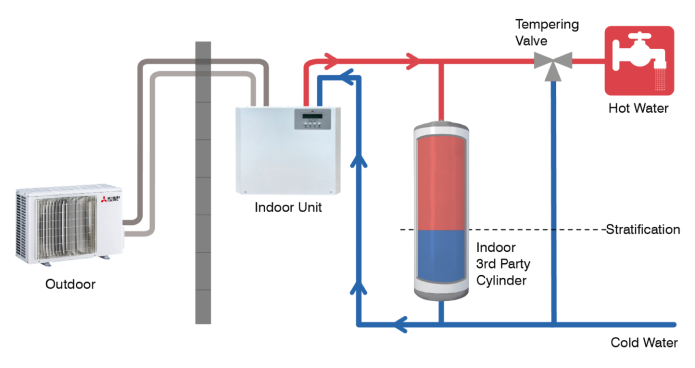 Tempering Valve

Hot Water

Indoor Unit

Stratification

Indoor 3rd Party Cylinder

Outdoor

Cold Water